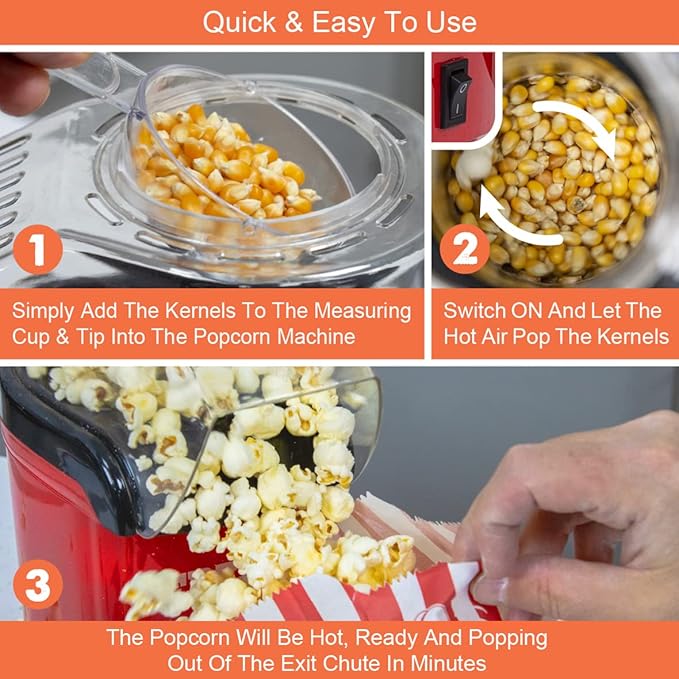 Quick & Easy To Use

1

Simply Add The Kernels To The Measuring Cup & Tip Into The Popcorn Machine

2

Switch ON And Let The Hot Air Pop The Kernels

3

The Popcorn Will Be Hot, Ready And Popping Out Of The Exit Chute In Minutes