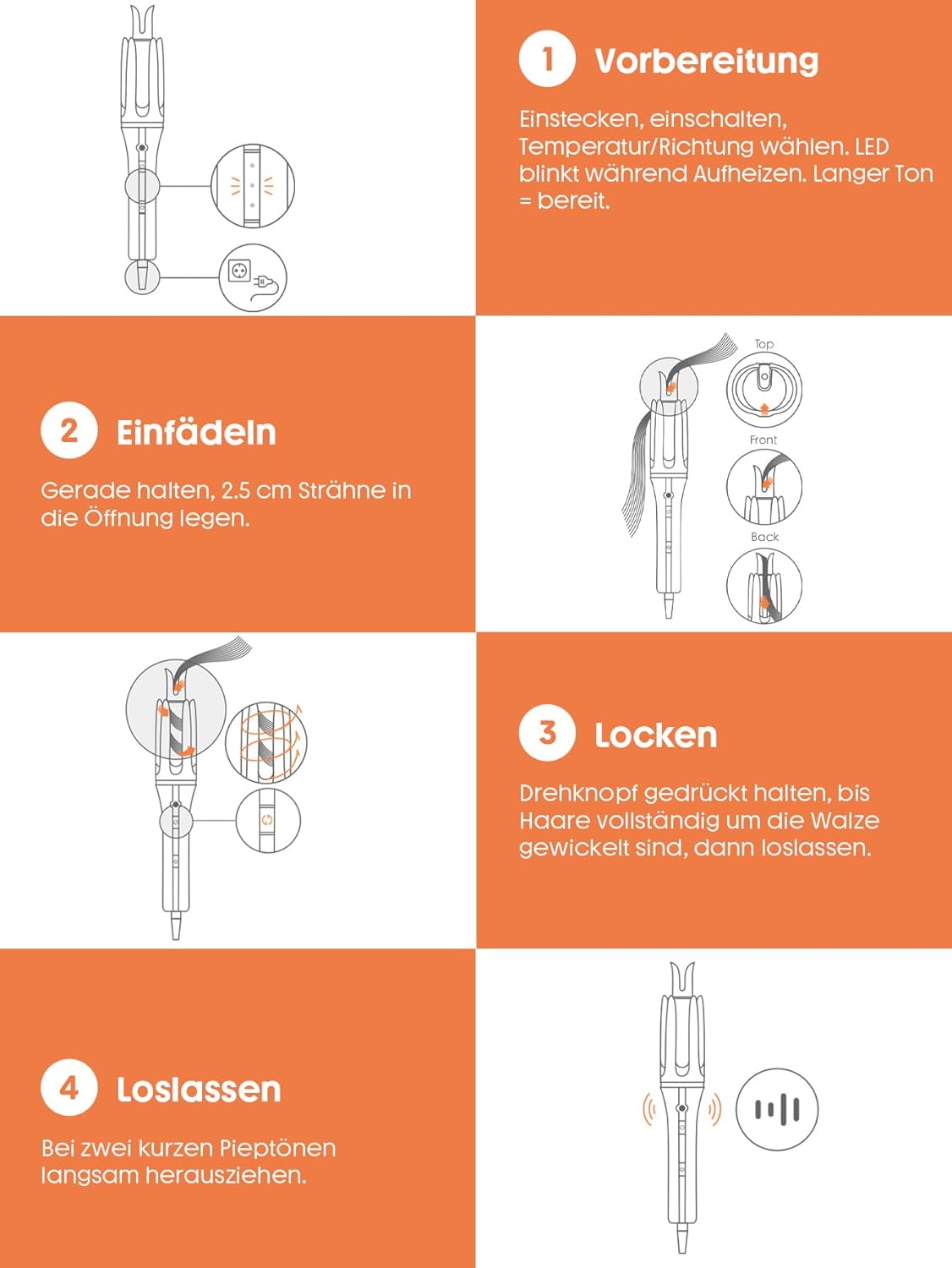 1 Vorbereitung

Einstecken, einschalten, Temperatur/Richtung wählen. LED blinkt während Aufheizen. Langer Ton = bereit.

2 Einfädeln

Gerade halten, 2.5 cm Strähne in die Öffnung legen.

Top

Front

Back

3 Locken

Drehknopf gedrückt halten, bis Haare vollständig um die Walze gewickelt sind, dann loslassen.

4 Loslassen

Bei zwei kurzen Pieptönen langsam herausziehen.